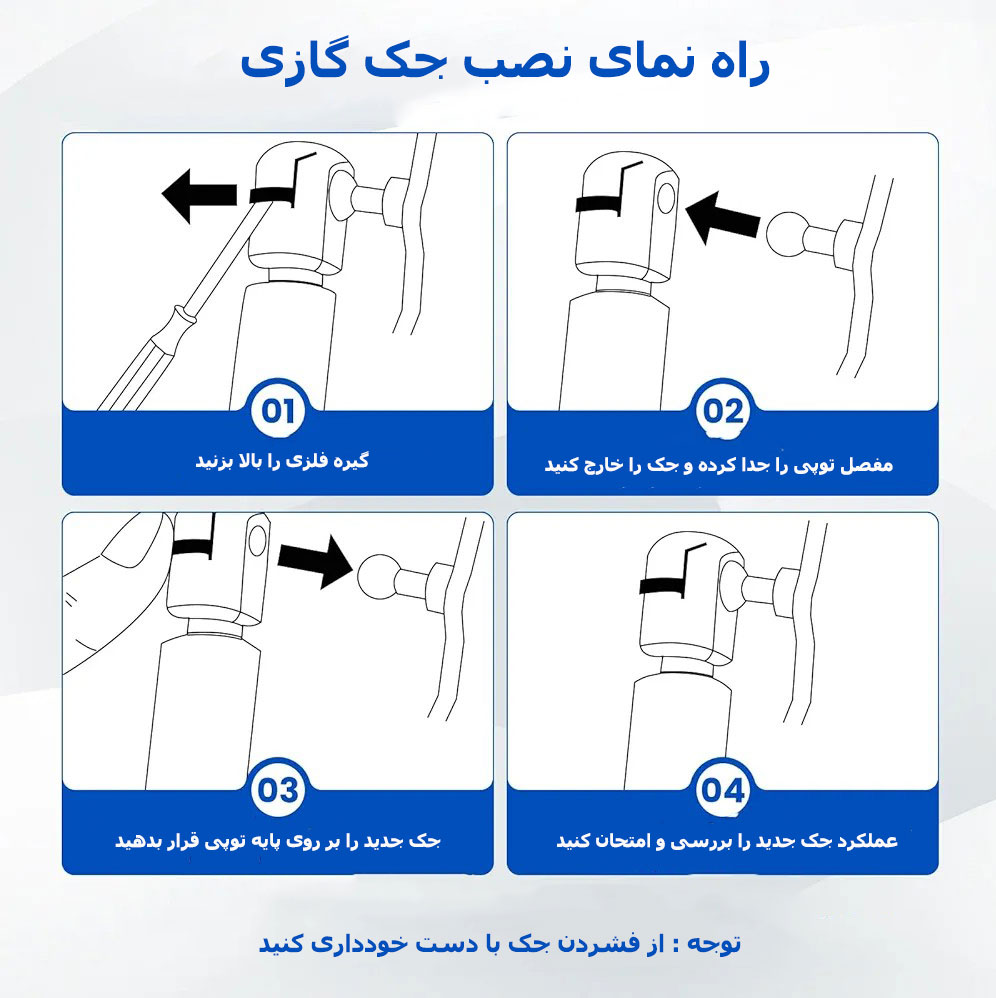 راه نمای نصب جک گازی

01
گیره فلزی را بالا بزنید

02
مفصل توپی را جدا کرده و جک را خارج کنید

03
جک جدید را بر روی پایه توپی قرار بدهید

04
عملکرد جک جدید را بررسی و امتحان کنید

توجه : از فشردن جک با دست خودداری کنید